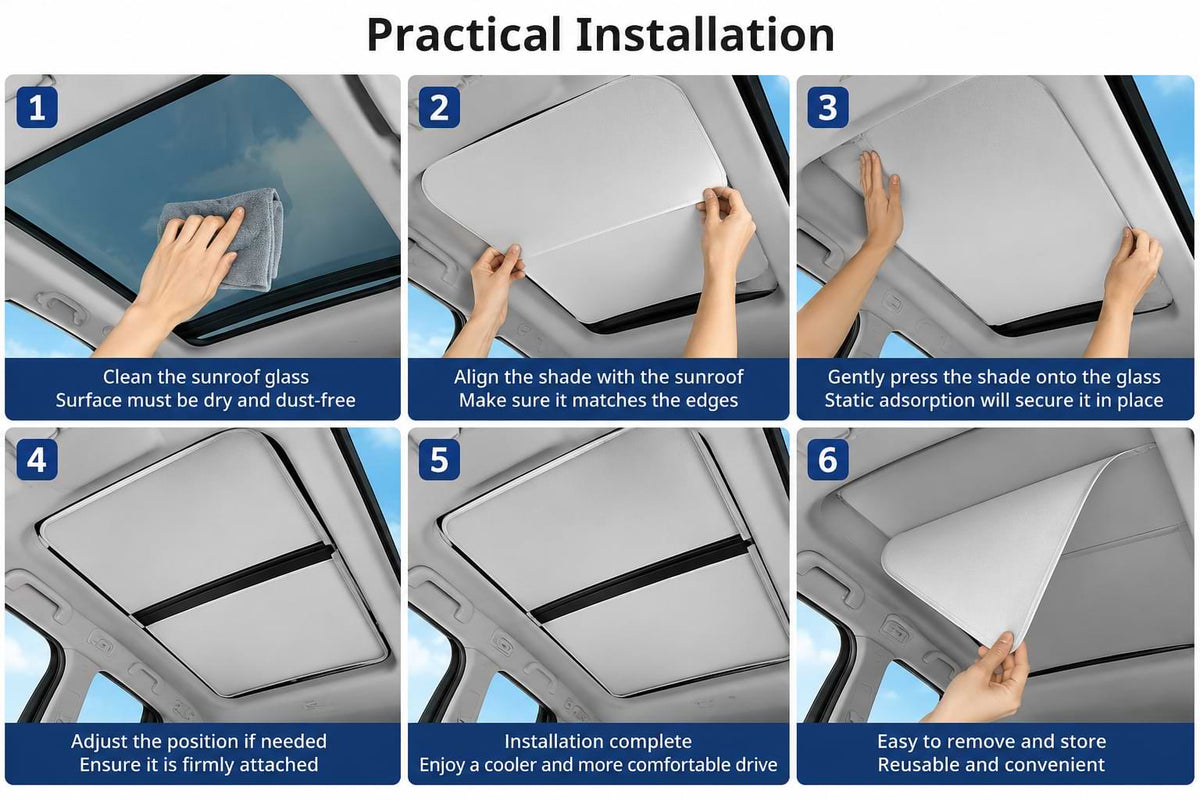 Practical Installation

1
Clean the sunroof glass
Surface must be dry and dust-free

2
Align the shade with the sunroof
Make sure it matches the edges

3
Gently press the shade onto the glass
Static adsorption will secure it in place

4
Adjust the position if needed
Ensure it is firmly attached

5
Installation complete
Enjoy a cooler and more comfortable drive

6
Easy to remove and store
Reusable and convenient